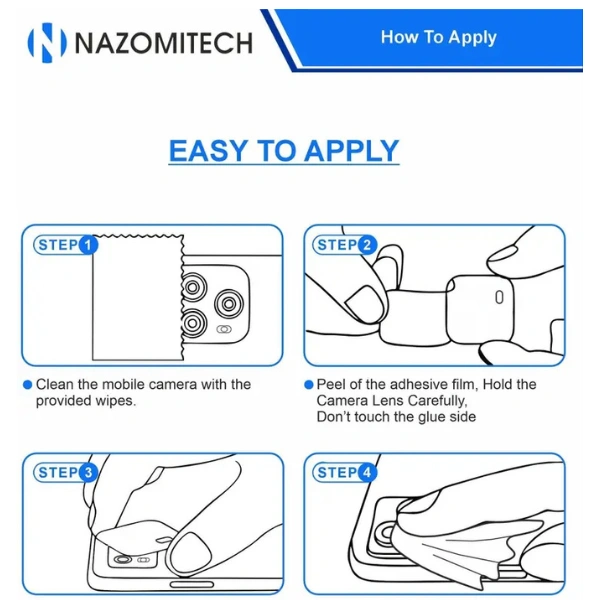 NAZOMITECH

How To Apply

EASY TO APPLY

STEP 1

Clean the mobile camera with the provided wipes.

STEP 2

Peel of the adhesive film, Hold the Camera Lens Carefully, Don't touch the glue side

STEP 3

STEP 4